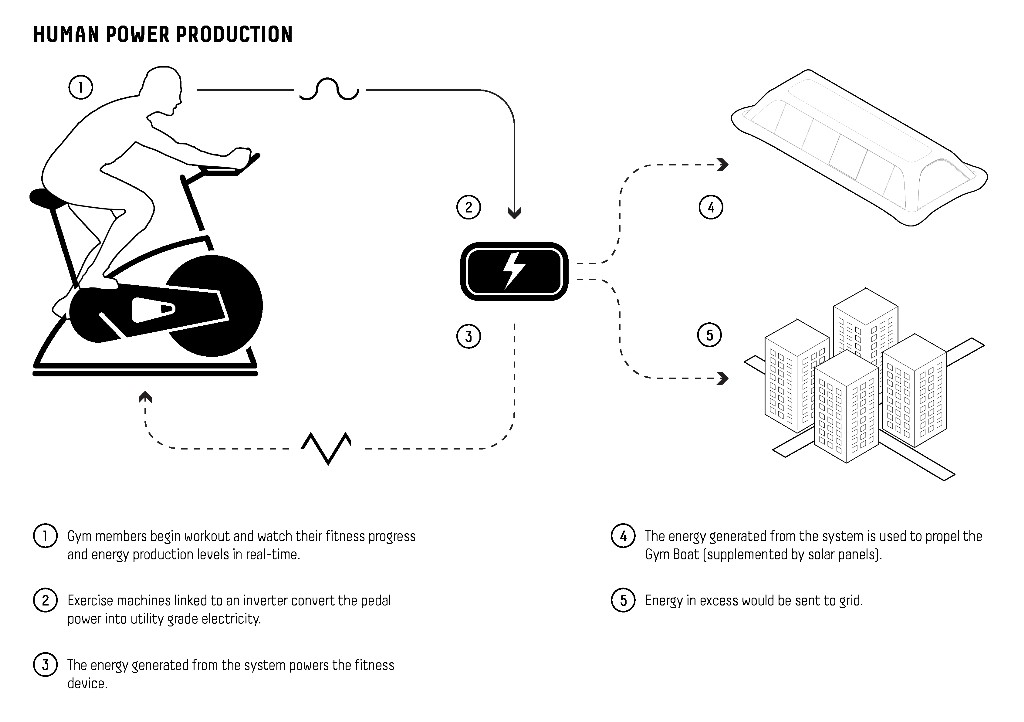 HUMAN POWER PRODUCTION

1

2

3

4

5

1 Gym members begin workout and watch their fitness progress and energy production levels in real-time.

2 Exercise machines linked to an inverter convert the pedal power into utility grade electricity.

3 The energy generated from the system powers the fitness device.

4 The energy generated from the system is used to propel the Gym Boat (supplemented by solar panels).

5 Energy in excess would be sent to grid.