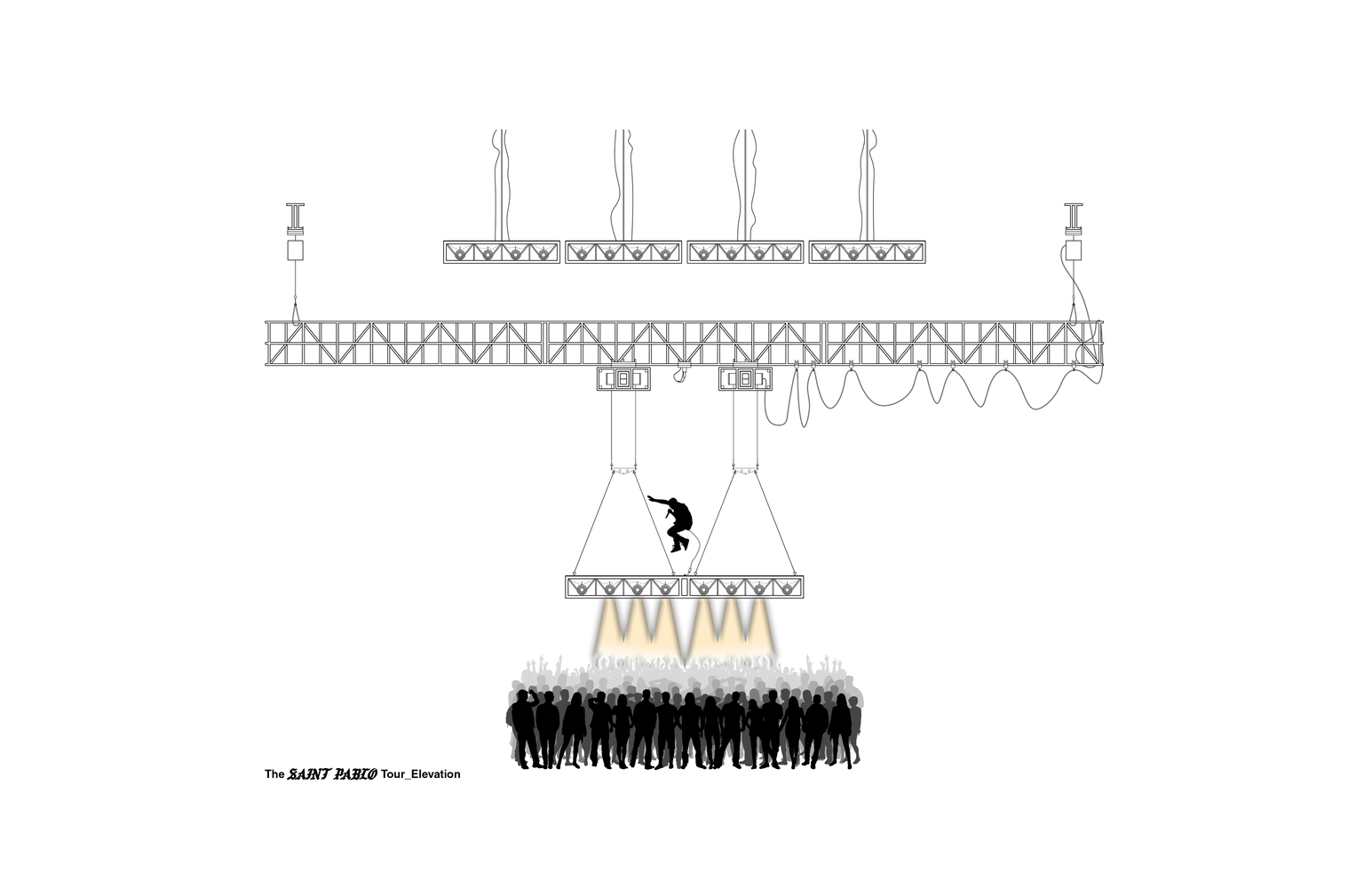 The SAINT PABLO Tour_Elevation