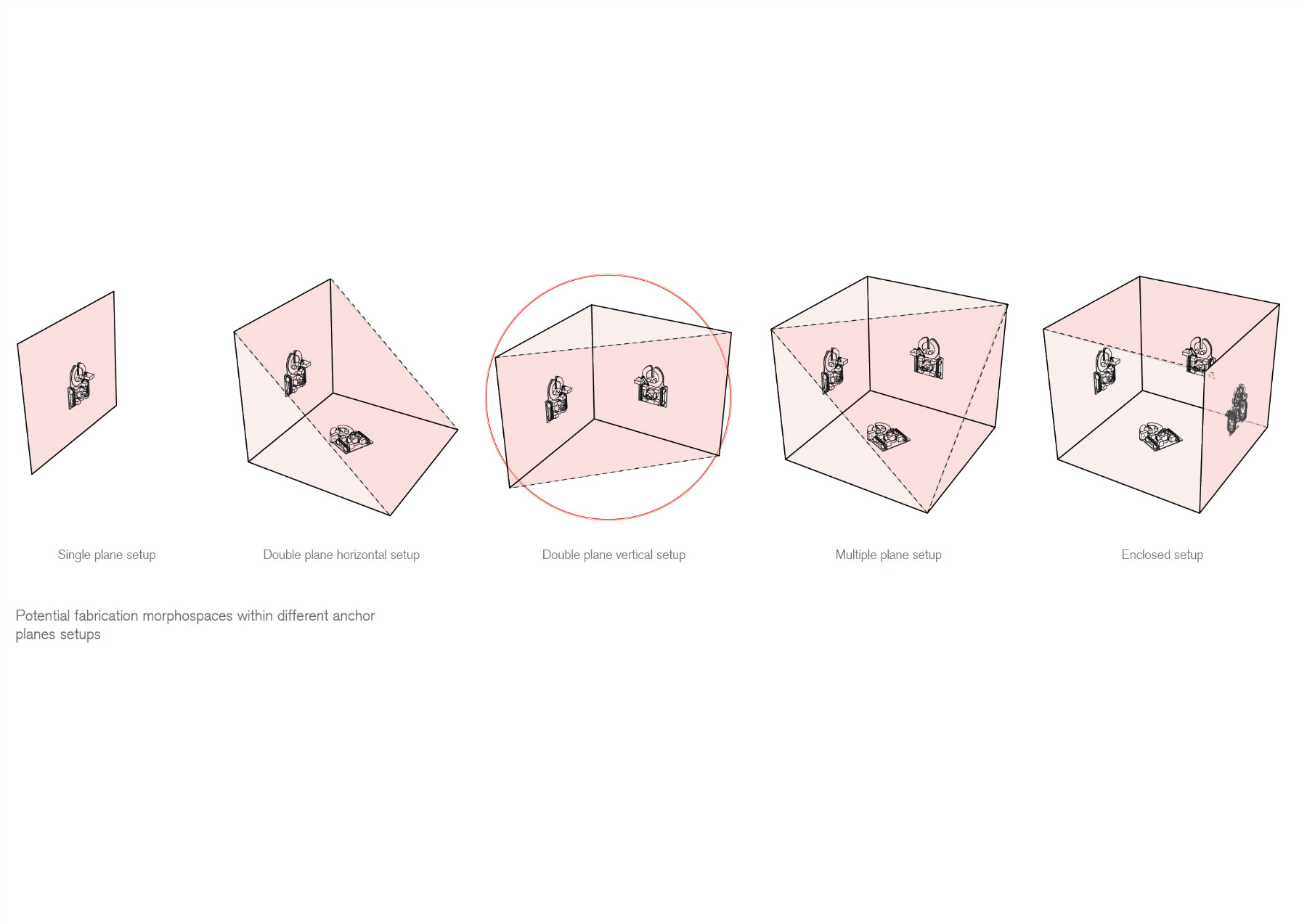 Single plane setup

Double plane horizontal setup

Double plane vertical setup

Multiple plane setup

Enclosed setup

Potential fabrication morphospaces within different anchor planes setups